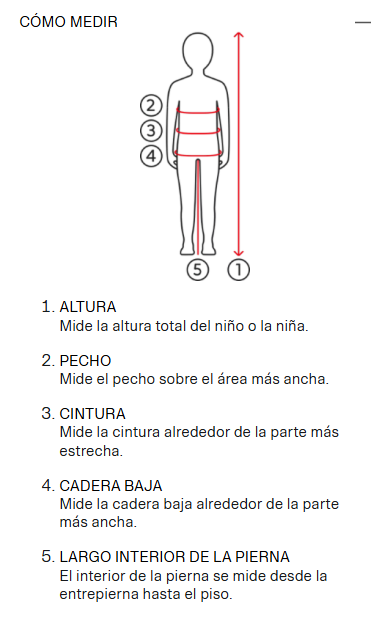 CÓMO MEDIR —

2
3
4
5
1

1. ALTURA
Mide la altura total del niño o la niña.

2. PECHO
Mide el pecho sobre el área más ancha.

3. CINTURA
Mide la cintura alrededor de la parte más estrecha.

4. CADERA BAJA
Mide la cadera baja alrededor de la parte más ancha.

5. LARGO INTERIOR DE LA PIERNA
El interior de la pierna se mide desde la entrepierna hasta el piso.